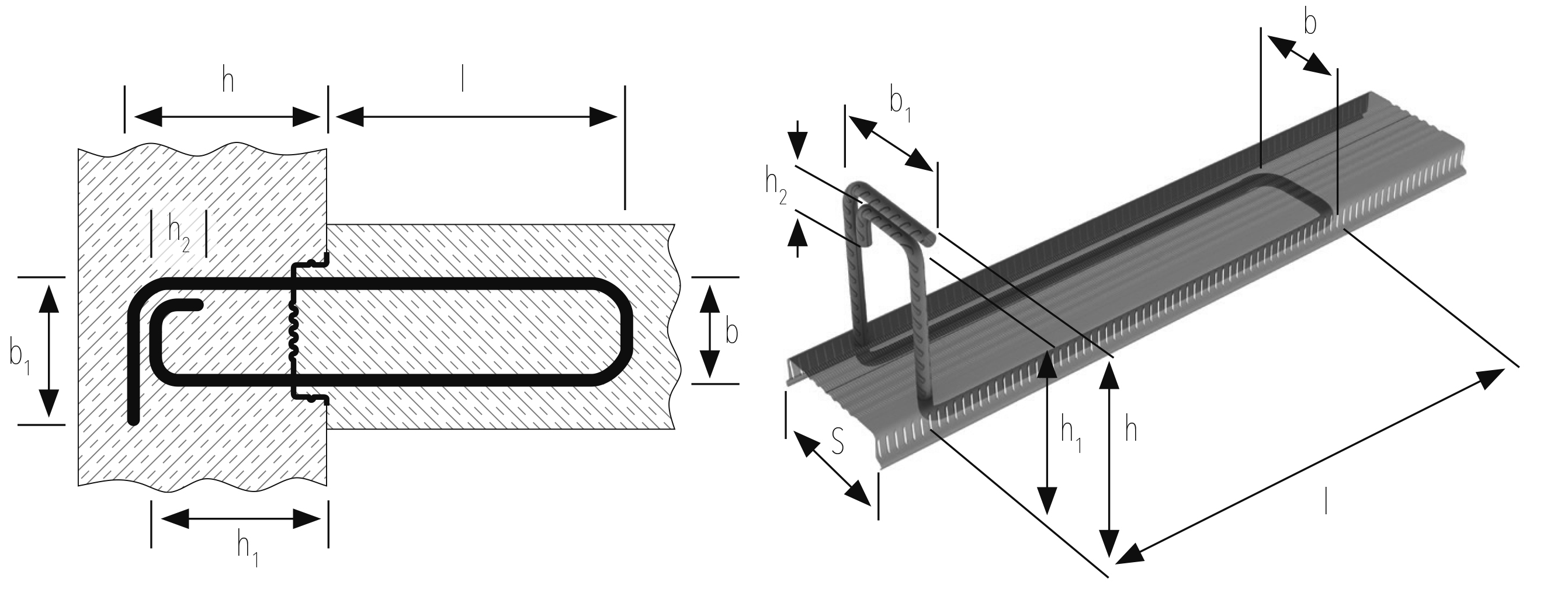 h
l
$h_2$
$b_1$
b
$h_1$
b
$b_1$
$h_2$
S
$h_1$
h
l