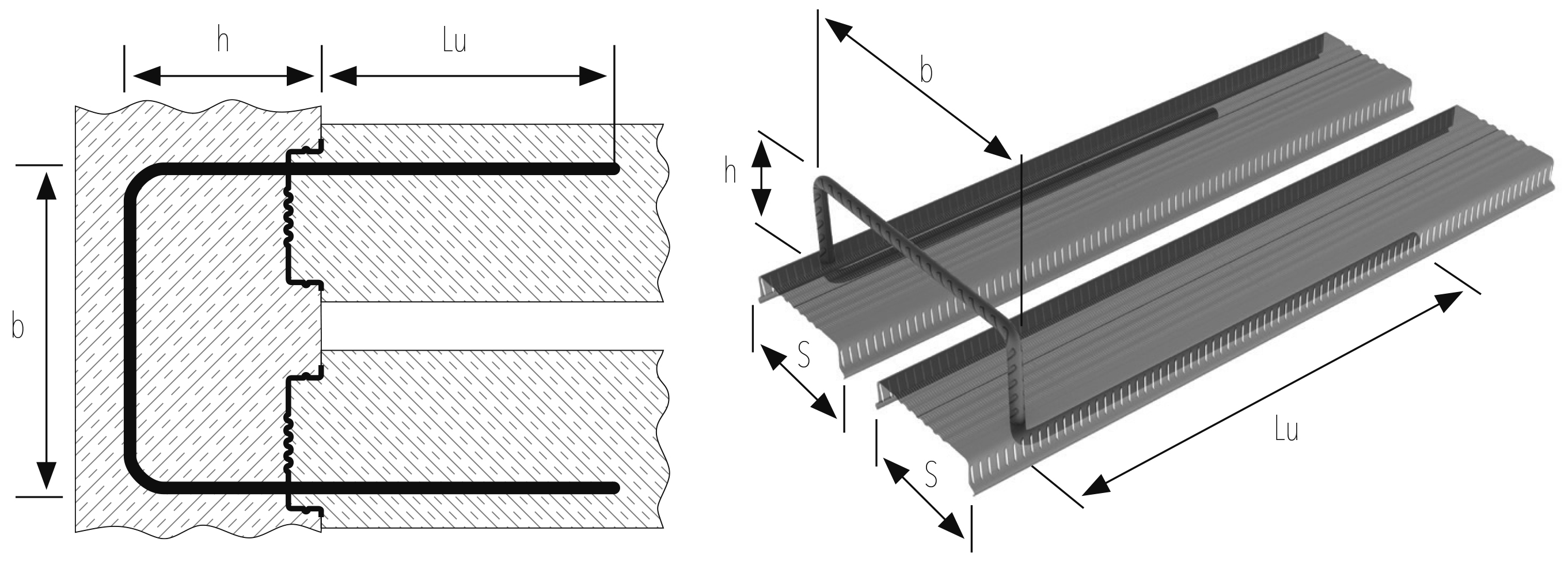 h
Lu
b
b
h
S
S
Lu