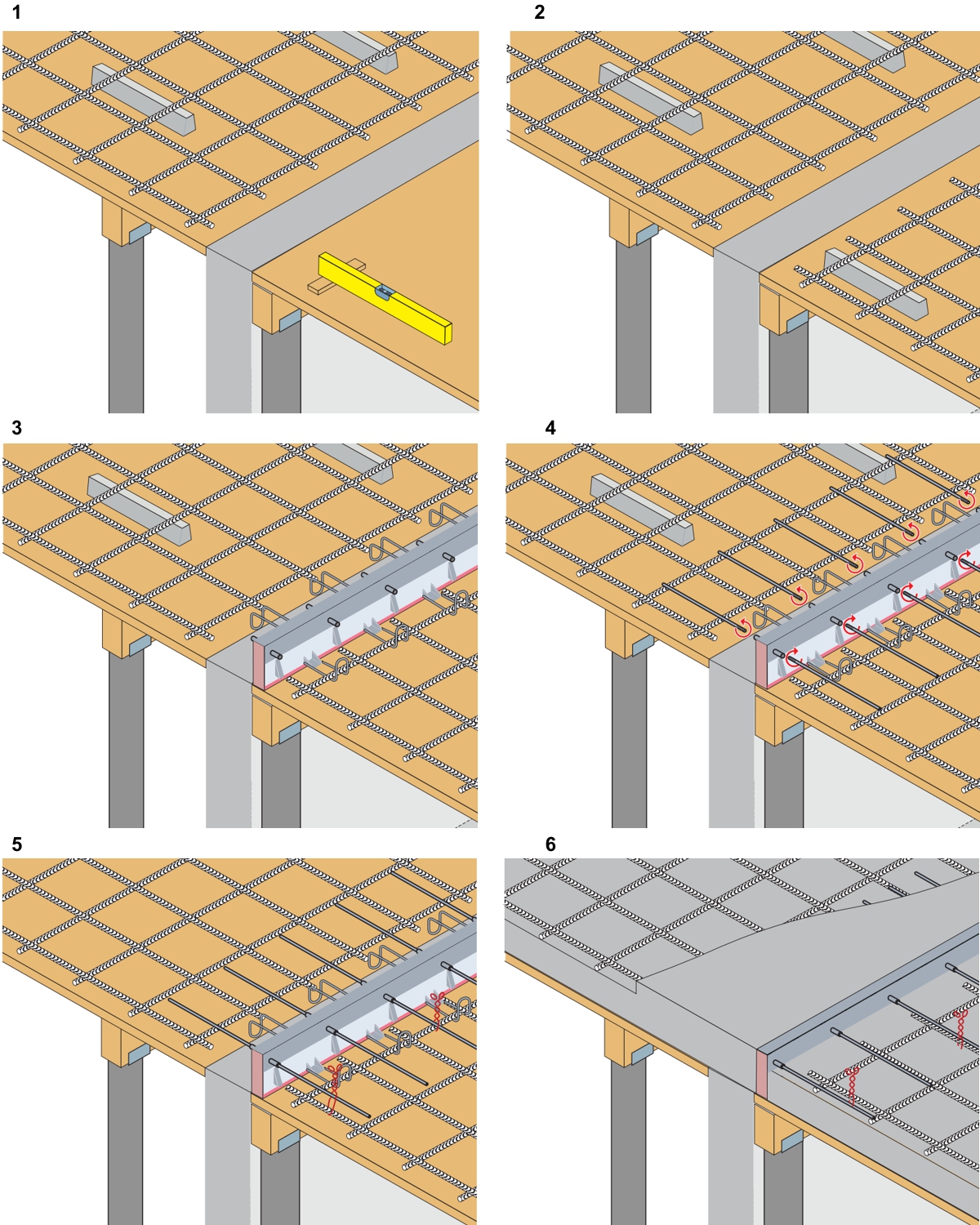 1

2

3

4

5

6