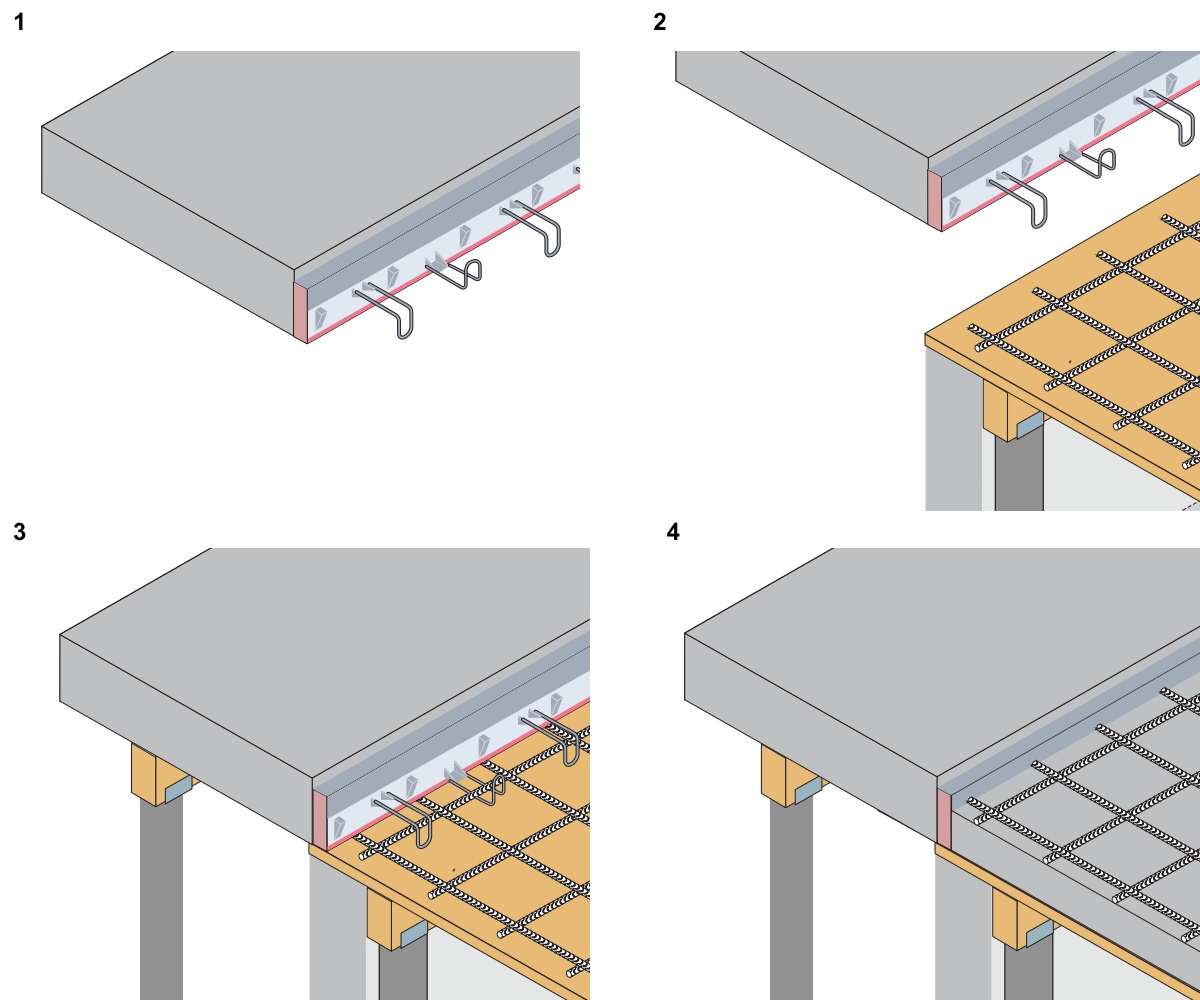 1

2

3

4