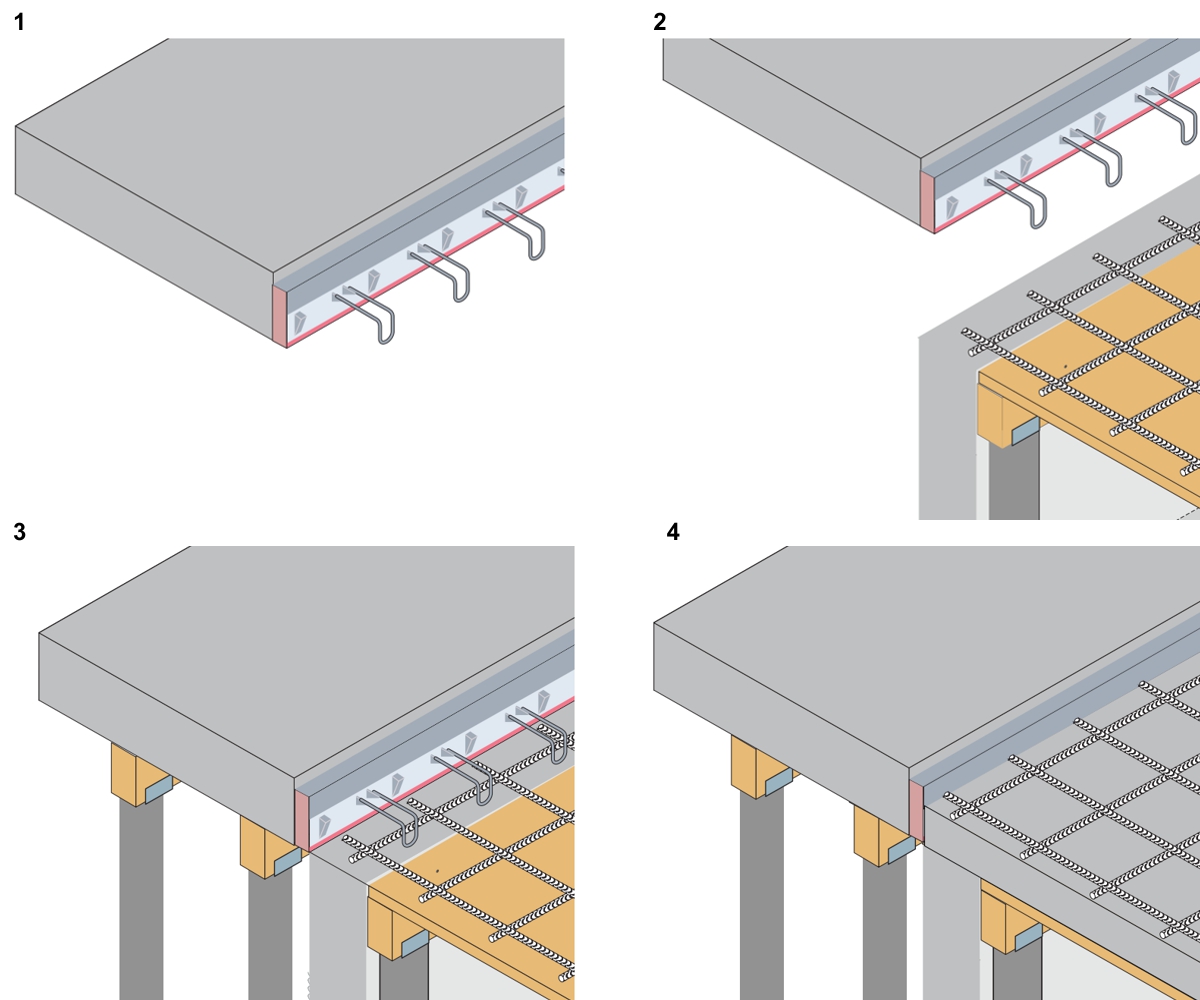 1

2

3

4