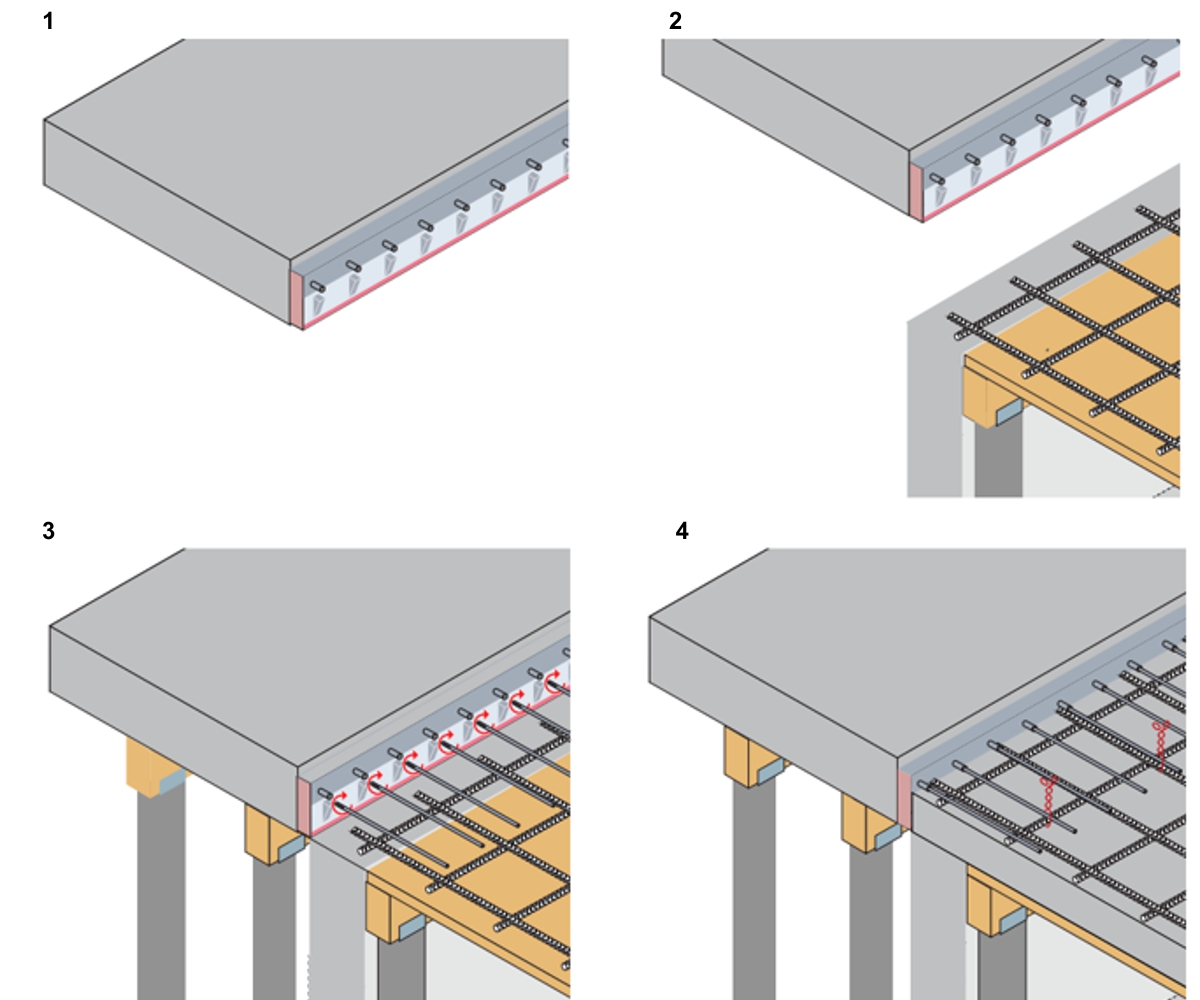 1

2

3

4