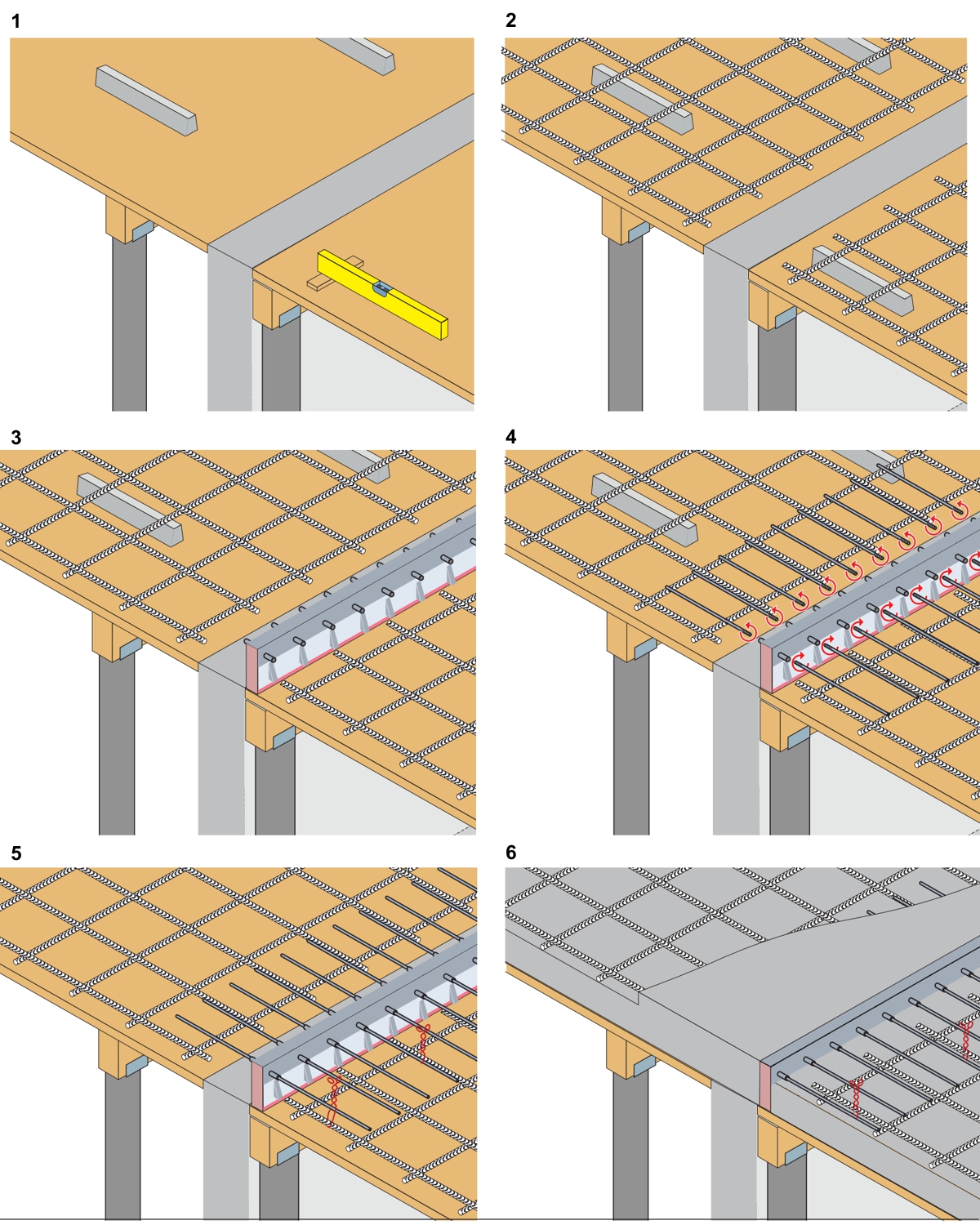 1

2

3

4

5

6