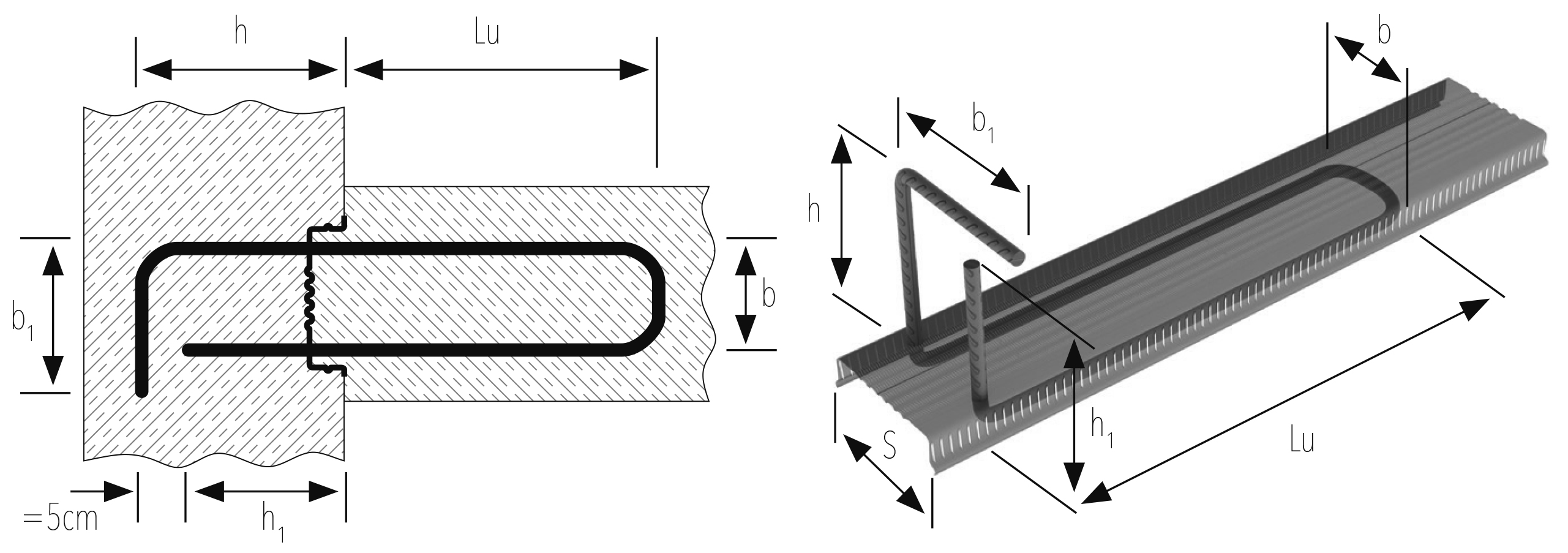 h
Lu
$b_1$
b
=5cm
$h_1$

b
$b_1$
h
$h_1$
S
Lu